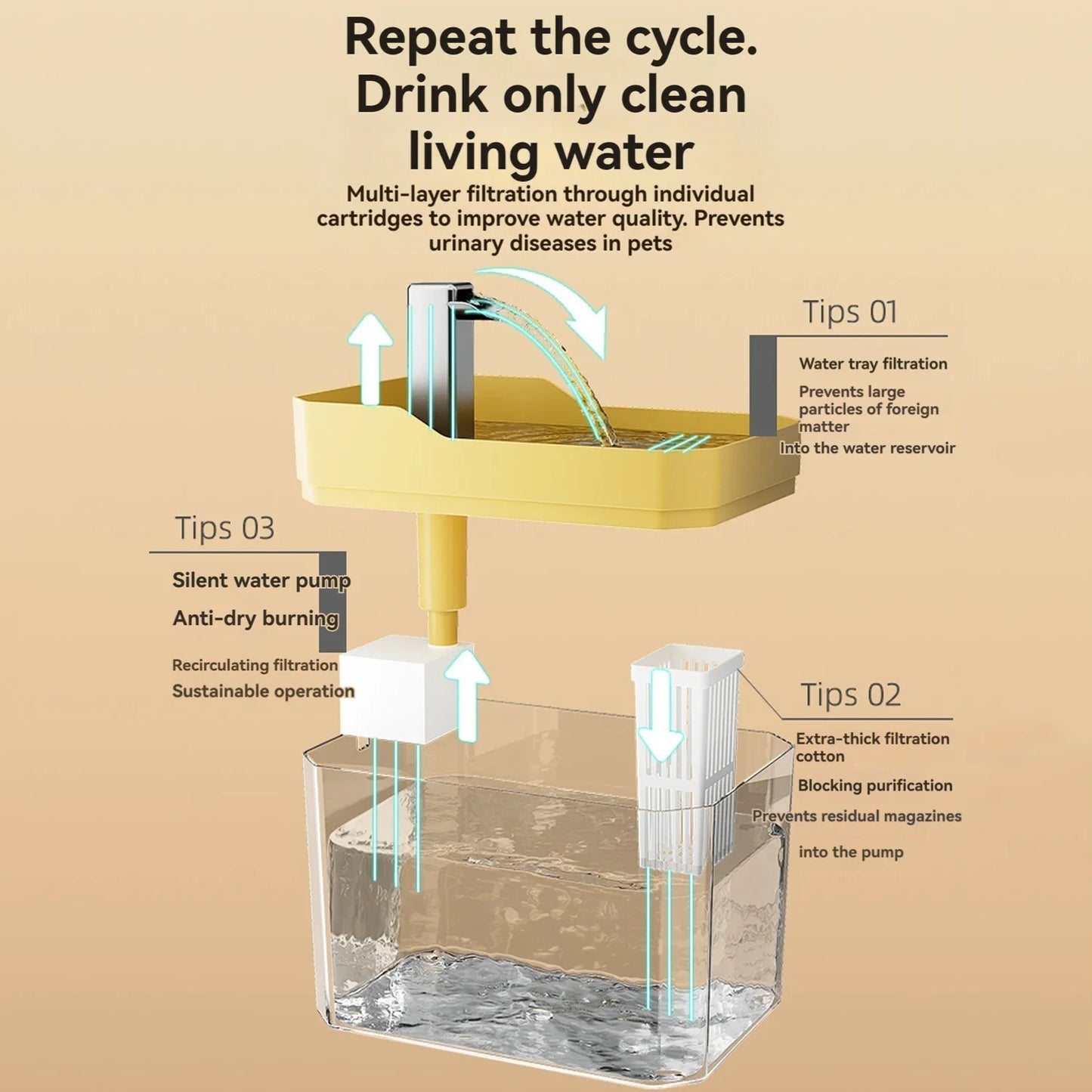 Repeat the cycle.
Drink only clean living water

Multi-layer filtration through individual cartridges to improve water quality. Prevents urinary diseases in pets

Tips 01

Water tray filtration

Prevents large particles of foreign matter

Into the water reservoir

Tips 03

Silent water pump

Anti-dry burning

Recirculating filtration

Sustainable operation

Tips 02

Extra-thick filtration cotton

Blocking purification

Prevents residual magazines

into the pump