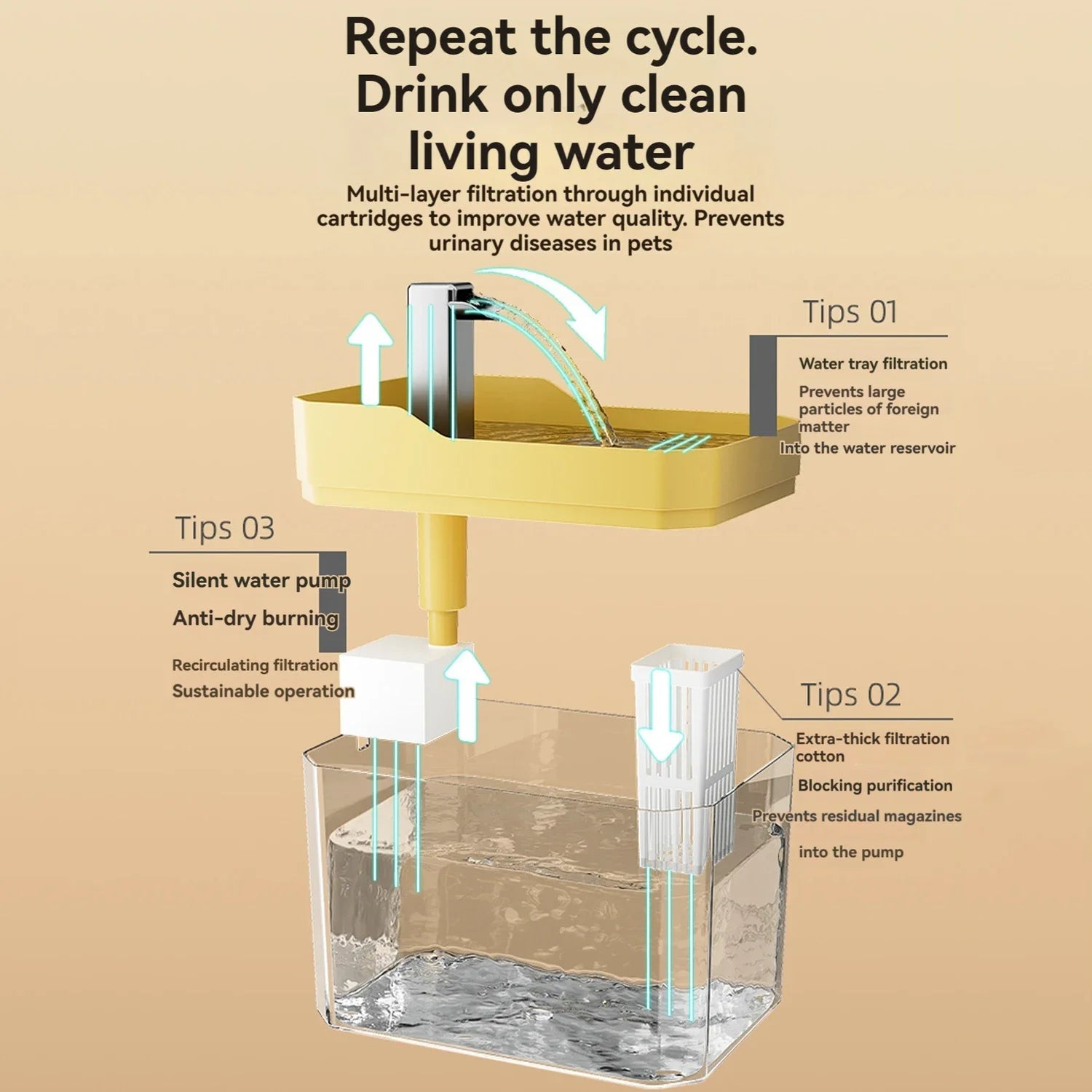 Repeat the cycle. Drink only clean living water

Multi-layer filtration through individual cartridges to improve water quality. Prevents urinary diseases in pets

Tips 01

Water tray filtration

Prevents large particles of foreign matter

Into the water reservoir

Tips 03

Silent water pump

Anti-dry burning

Recirculating filtration

Sustainable operation

Tips 02

Extra-thick filtration cotton

Blocking purification

Prevents residual magazines

into the pump